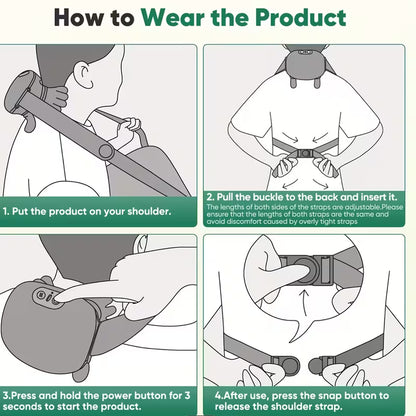 How to Wear the Product

1. Put the product on your shoulder.

2. Pull the buckle to the back and insert it.
The lengths of both sides of the straps are adjustable.Please ensure that the lengths of both straps are the same and avoid discomfort caused by overly tight straps

3.Press and hold the power button for 3 seconds to start the product.

4.After use, press the snap button to release the shoulder strap.